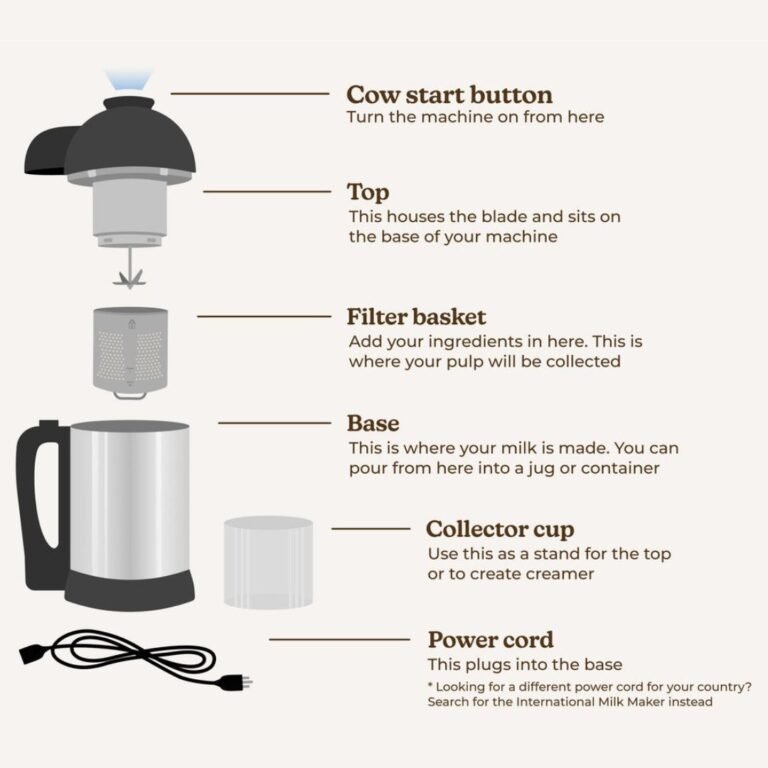 Cow start button
Turn the machine on from here

Top
This houses the blade and sits on the base of your machine

Filter basket
Add your ingredients in here. This is where your pulp will be collected

Base
This is where your milk is made. You can pour from here into a jug or container

Collector cup
Use this as a stand for the top or to create creamer

Power cord
This plugs into the base

* Looking for a different power cord for your country? Search for the International Milk Maker instead